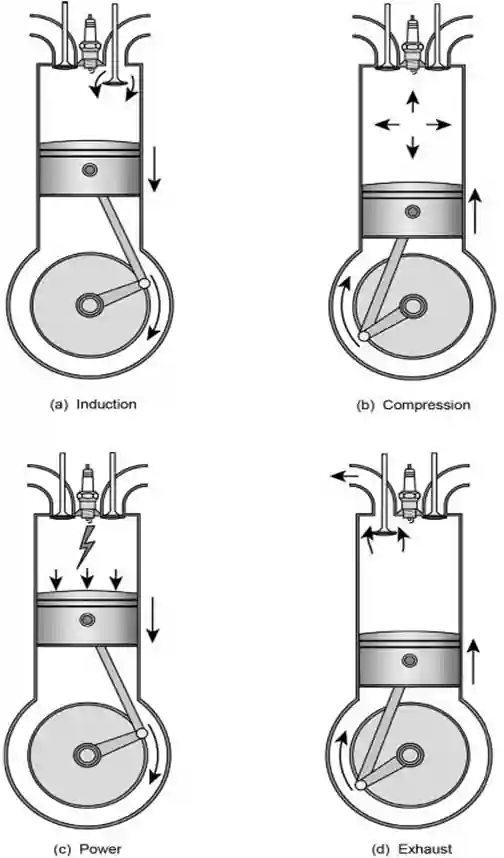 (a) Induction

(b) Compression

(c) Power

(d) Exhaust