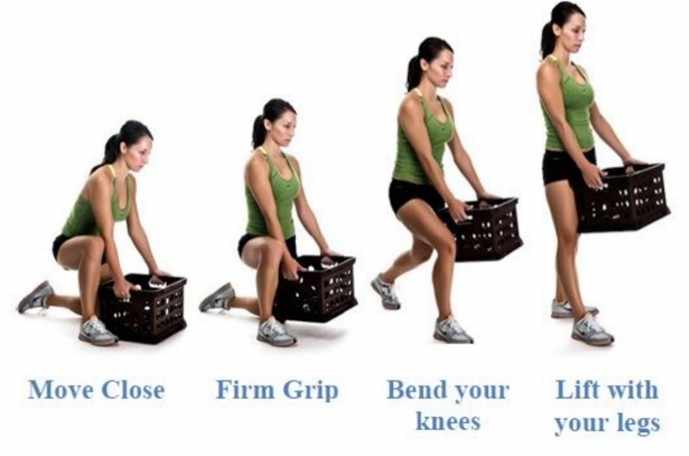 Move Close

Firm Grip

Bend your knees

Lift with your legs